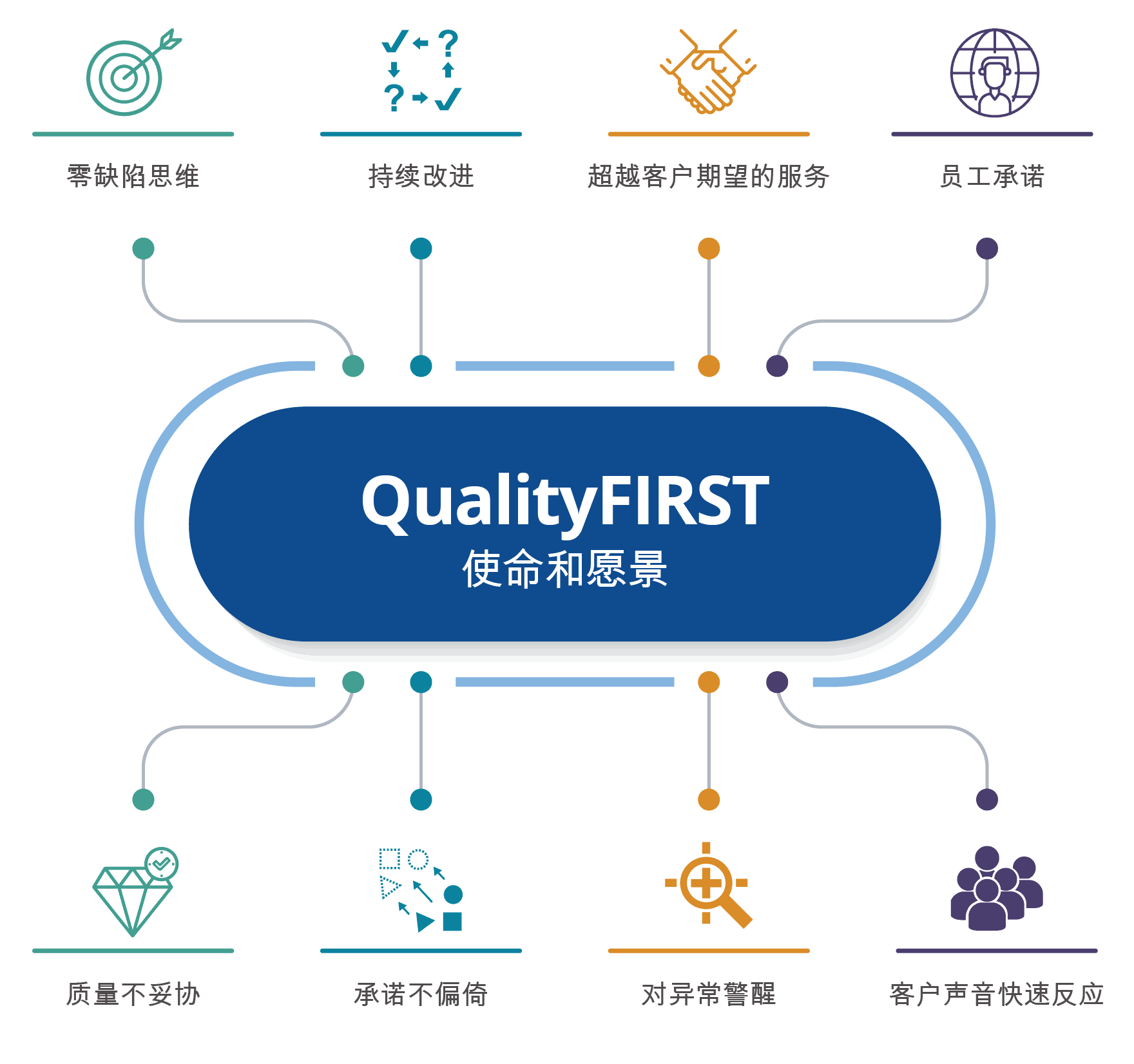 零缺陷思维

持续改进

超越客户期望的服务

员工承诺

QualityFIRST
使命和愿景

质量不妥协

承诺不偏倚

对异常警醒

客户声音快速反应